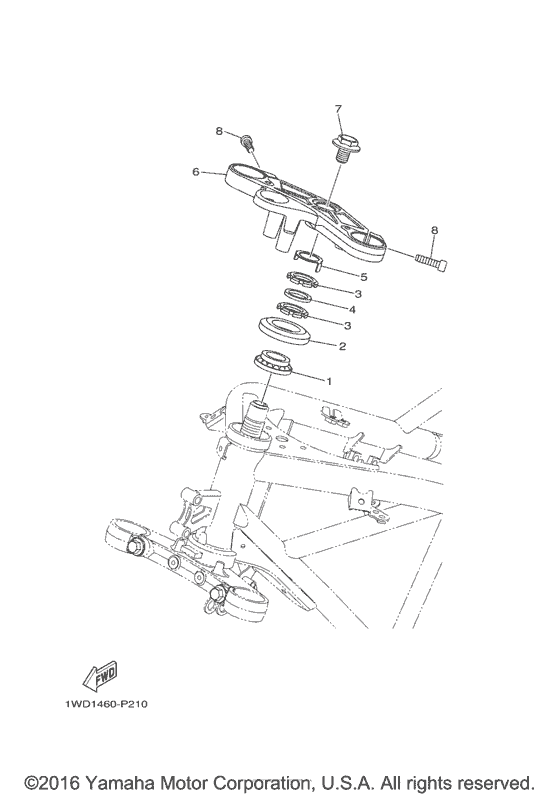 7
8
6
8
5
3
4
3
2
1

FWD

1WD1460-P210

©2016 Yamaha Motor Corporation, U.S.A. All rights reserved.