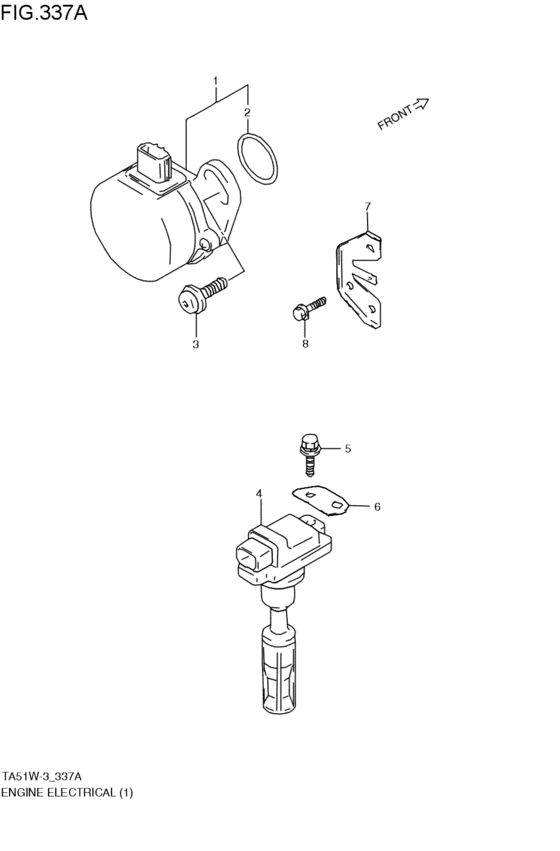 FIG.337A

1
2
FRONT
7
3
8
5
4
6

TA51W-3_337A
ENGINE ELECTRICAL (1)