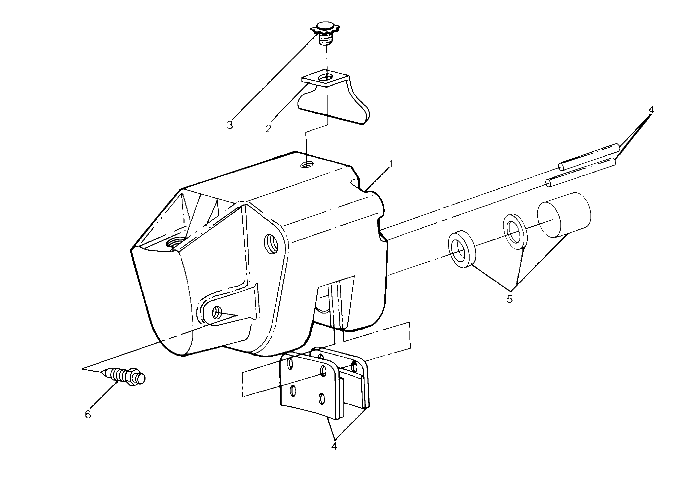 3
2
4
1
5
6
4