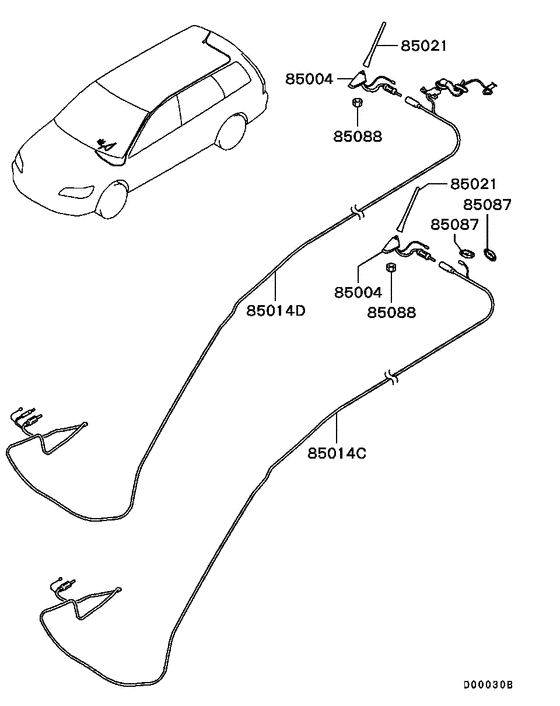 85021
85004
85088
85021
85087
85087
85004
85088
85014D
85014C
D00030B