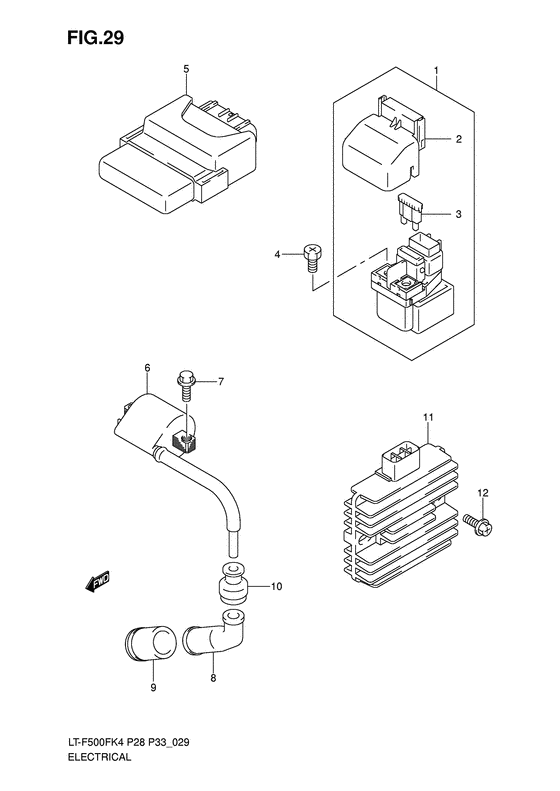 FIG.29

5

1

2

3

4

6

7

11

12

FWD

10

9

8

LT-F500FK4 P28 P33_029
ELECTRICAL