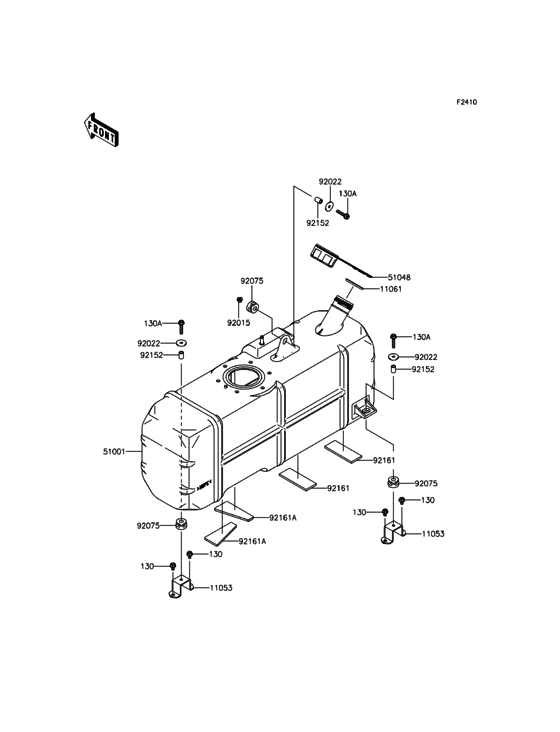 F2410

FRONT

92022
130A
92152
51048
11061
92075
92015
130A
92022
92152
130A
92022
92152
51001
92161
92161
92075
130
130
11053
92161A
92161A
92075
130
130
11053