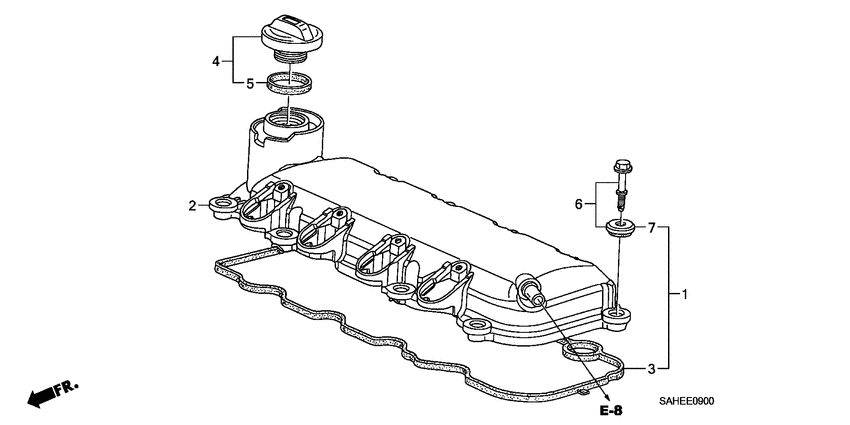 4
5
2
6
7
1
3
FR.
E-8
SAHEE0900