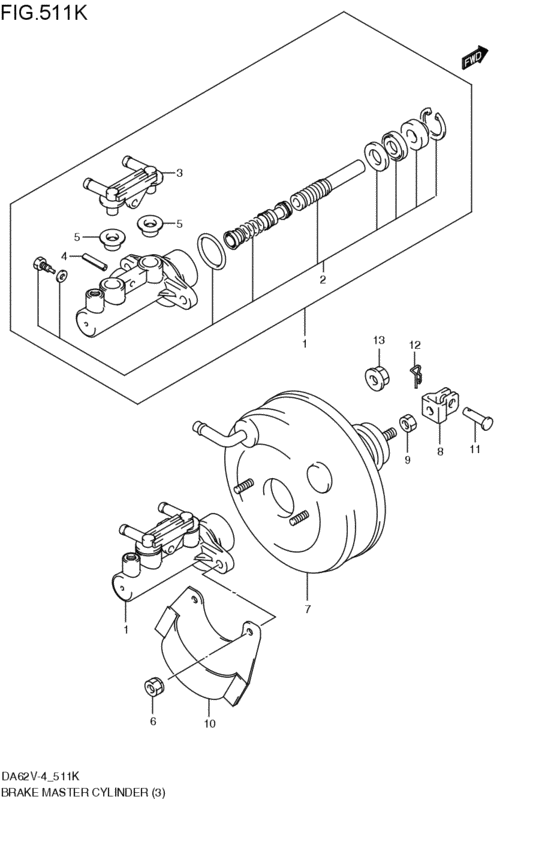 FIG.511K

FWD

3
5
5
4
2
1
13
12
9
8
11
7
1
6
10

DA62V-4_511K
BRAKE MASTER CYLINDER (3)