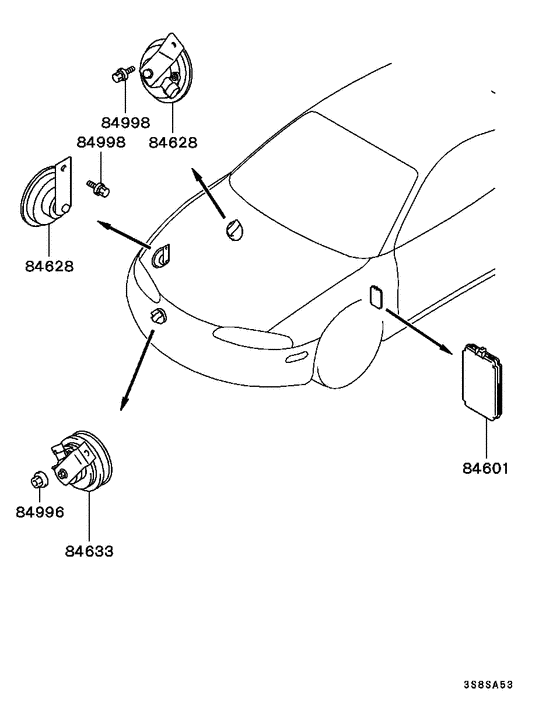 84998
84628
84998
84628
84601
84996
84633
3S8SA53