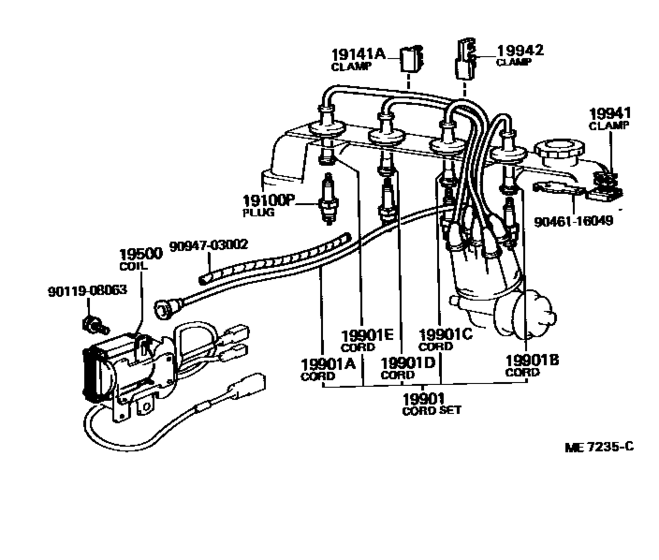 19141A
CLAMP

19942
CLAMP

19941
CLAMP

19100P
PLUG

90461-16049

19500
COIL

90947-03002

90119-08063

19901E
CORD

19901C
CORD

19901A
CORD

19901D
CORD

19901B
CORD

19901
CORD SET

ME 7235-C