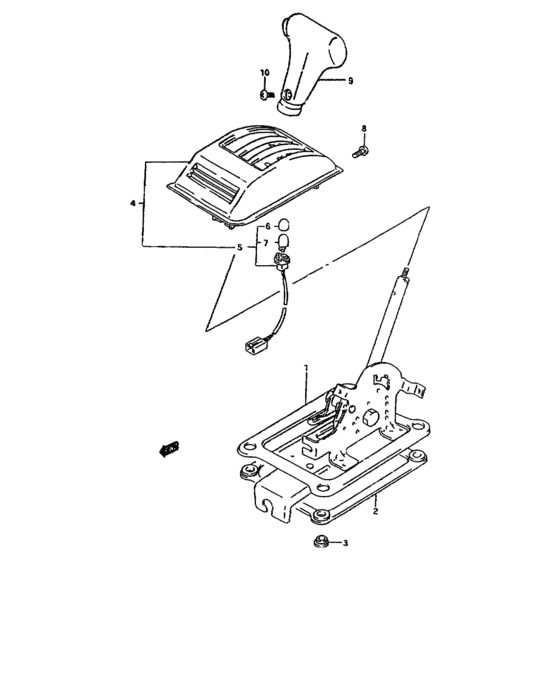 10
9
8
4
6
7
5
1
2
3