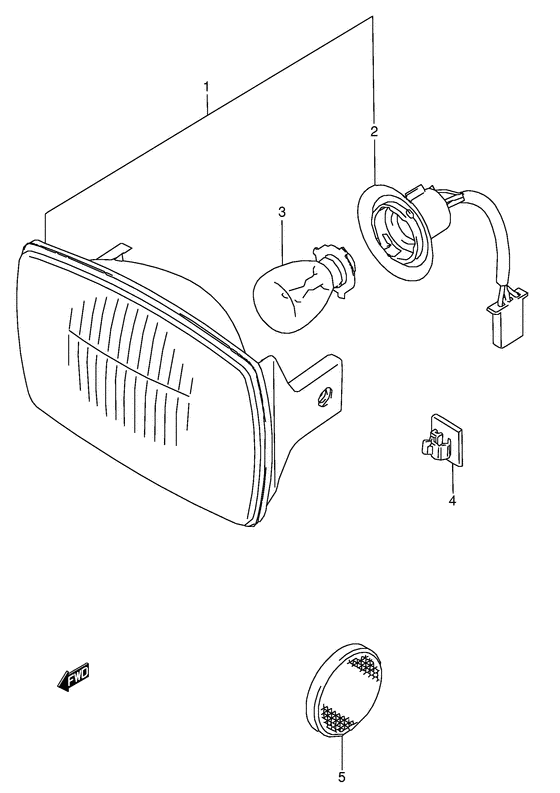 1
2
3
4
FWD
5