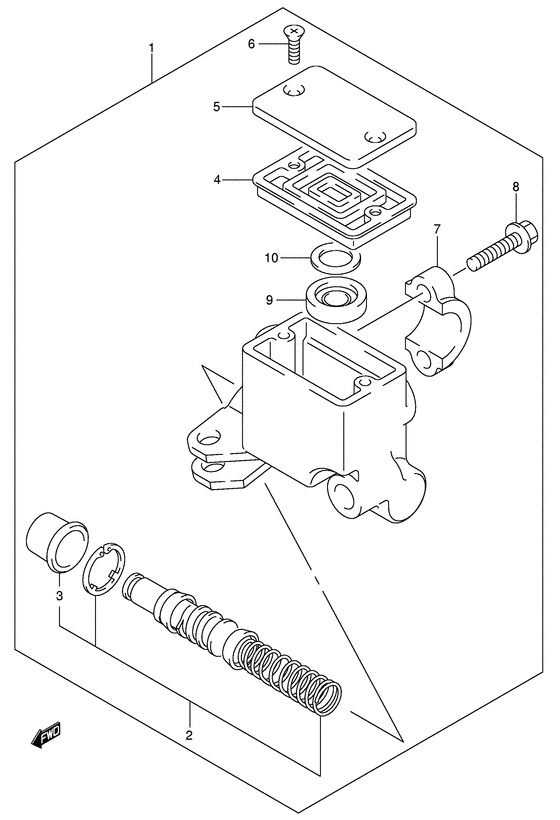 1
6
5
4
8
7
10
9
3
2
FWD