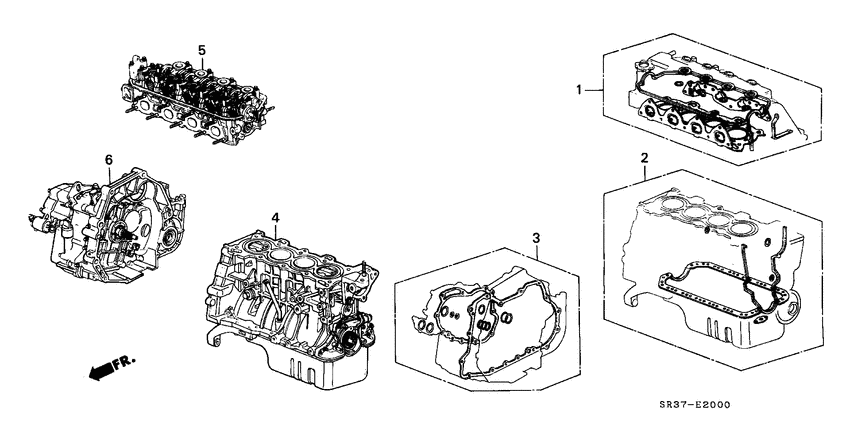 5

1

6

2

4

3

FR.

SR37-E2000