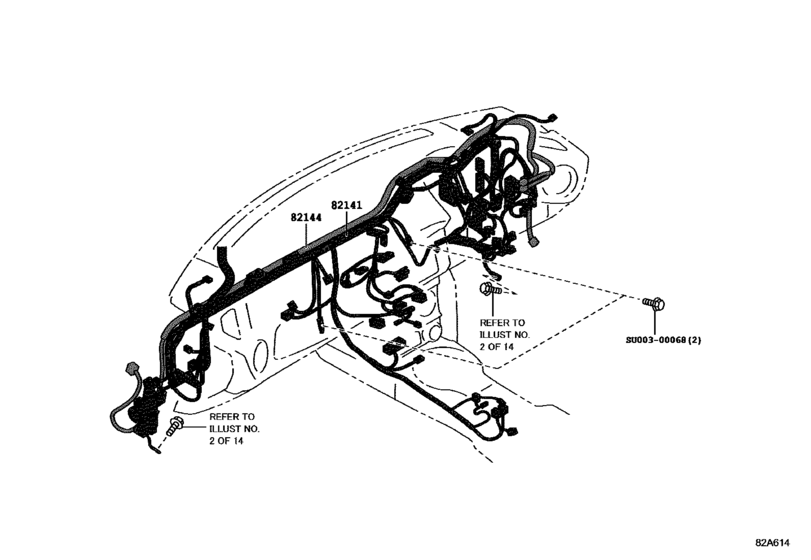 82144
82141

REFER TO
ILLUST NO.
2 OF 14

SU003-00068(2)

REFER TO
ILLUST NO.
2 OF 14

82A614