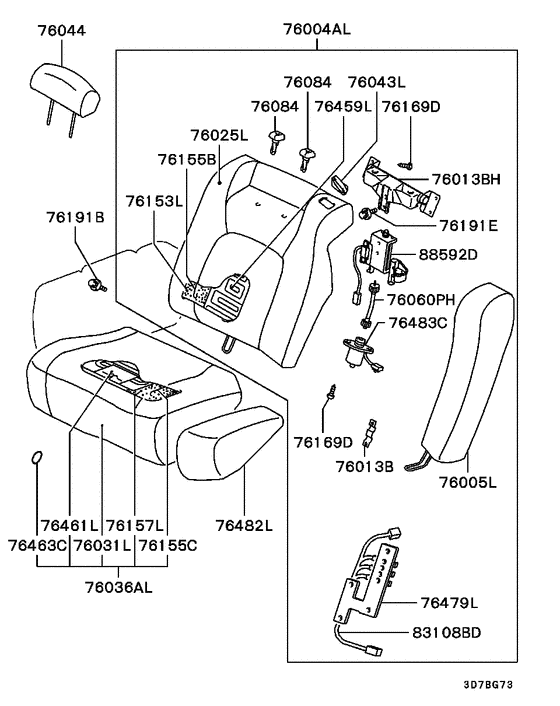 76044
76004AL
76084
76043L
76084
76459L
76169D
76025L
76155B
76013BH
76153L
76191B
76191E
88592D
76060PH
76483C
76169D
76013B
76005L
76461L
76157L
76482L
76463C
76031L
76155C
76036AL
76479L
83108BD
3D7BG73