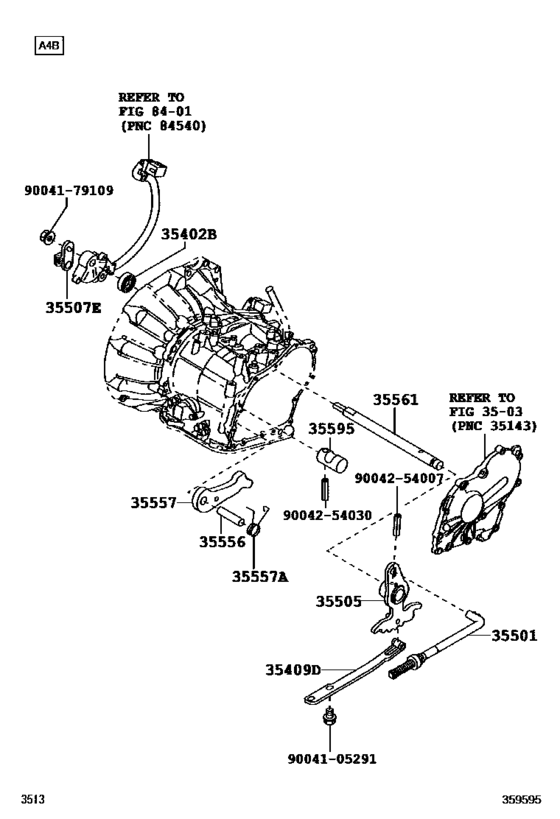 A4B

REFER TO
FIG 84-01
(PNC 84540)

90041-79109

35402B

35507E

35561

REFER TO
FIG 35-03
(PNC 35143)

35595

90042-54007

35557

90042-54030

35556

35557A

35505

35501

35409D

90041-05291

3513

359595