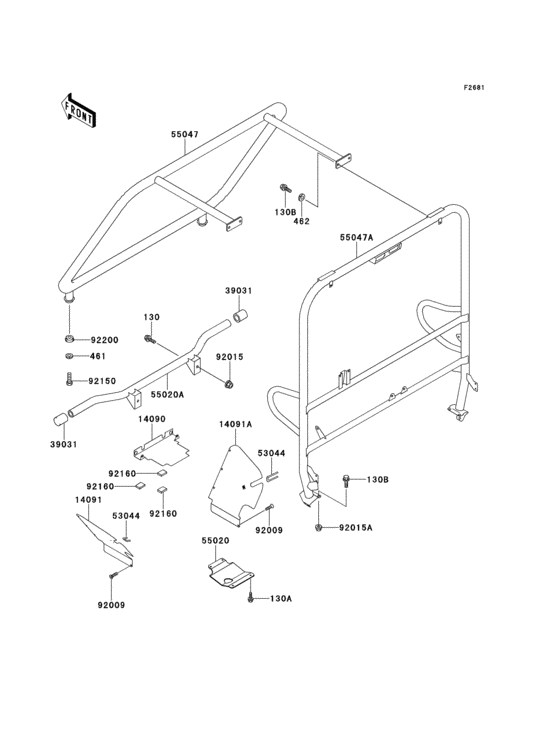 F2681

FRONT

55047

130B

462

55047A

39031

130

92200

461

92015

92150

55020A

39031

14090

14091A

53044

92160

92160

92160

130B

14091

53044

92009

92015A

55020

92009

130A