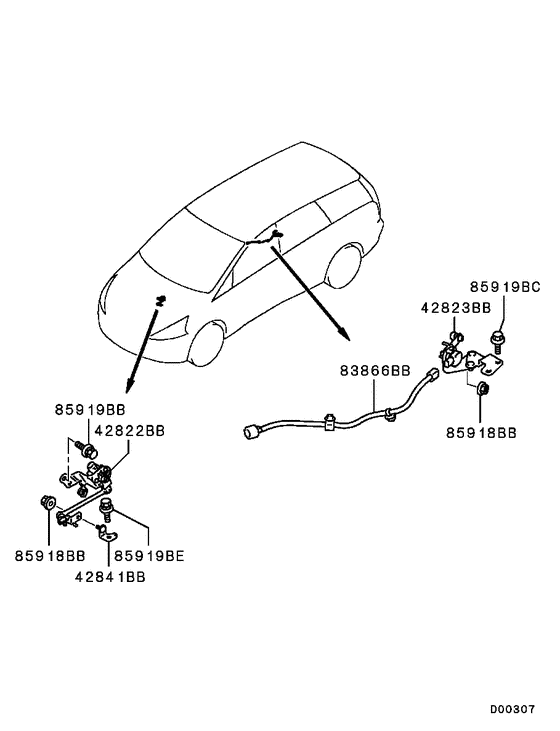 85919BC
42823BB
83866BB
85918BB
85919BB
42822BB
85918BB
85919BE
42841BB
D00307