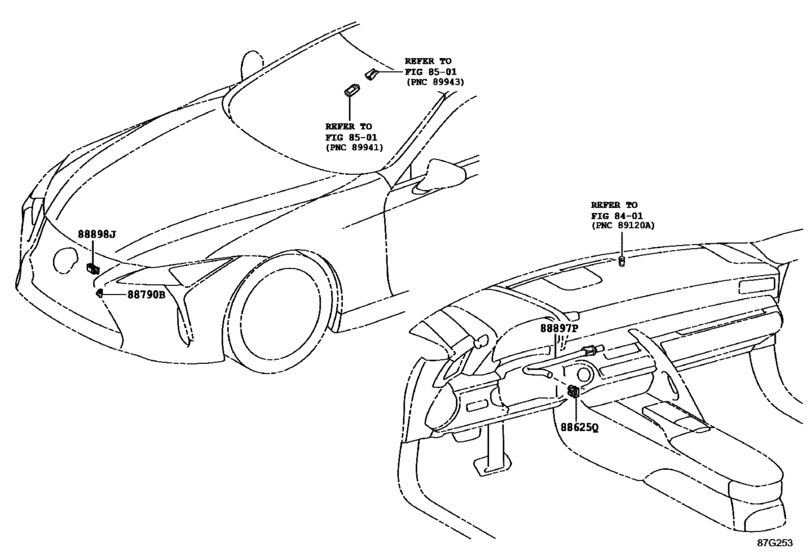 REFER TO
FIG 85-01
(PNC 89943)

REFER TO
FIG 85-01
(PNC 89941)

88898J

88790B

REFER TO
FIG 84-01
(PNC 89120A)

88897P

88625Q

87G253