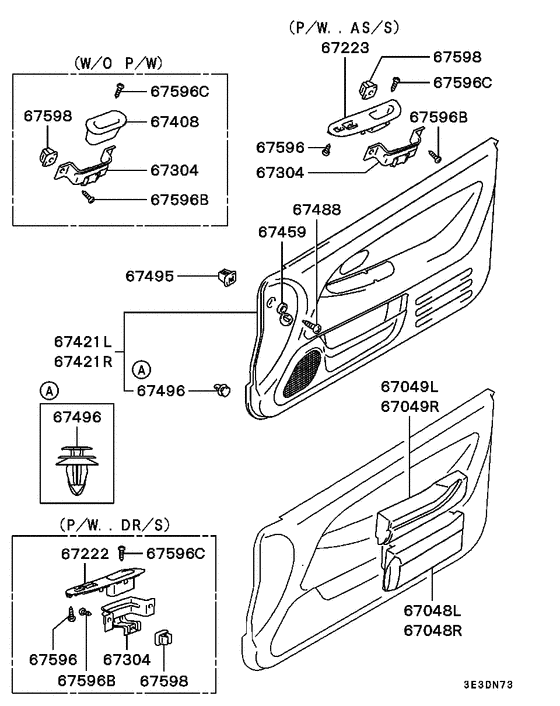 (W/O P/W)
67596C
67598
67408
67304
67596B

(P/W. . AS/S)
67223
67598
67596C
67596B
67596
67304

67488
67459
67495

67421L
67421R
A
67496

A
67496

67049L
67049R

(P/W. . DR/S)
67222
67596C
67596
67304
67596B
67598

67048L
67048R

3E3DN73