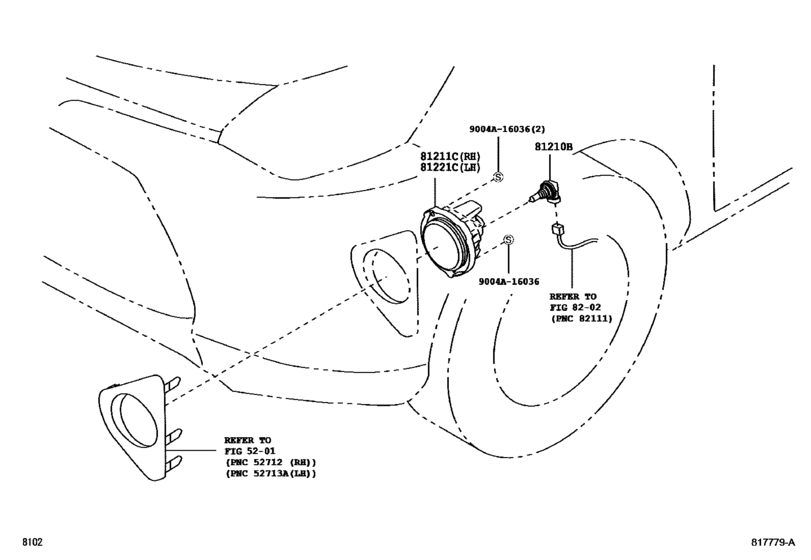 9004A-16036(2)

81211C(RH)
81221C(LH)

81210B

9004A-16036

REFER TO
FIG 82-02
(PNC 82111)

REFER TO
FIG 52-01
(PNC 52712 (RH))
(PNC 52713A(LH))

8102

817779-A