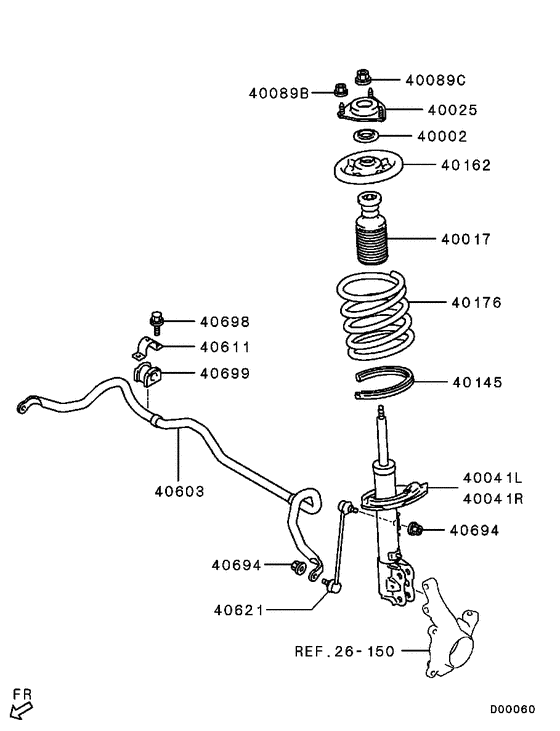 40089C
40089B
40025
40002
40162
40017
40176
40698
40611
40699
40145
40603
40041L
40041R
40694
40694
40621
REF.26-150
FR
D00060