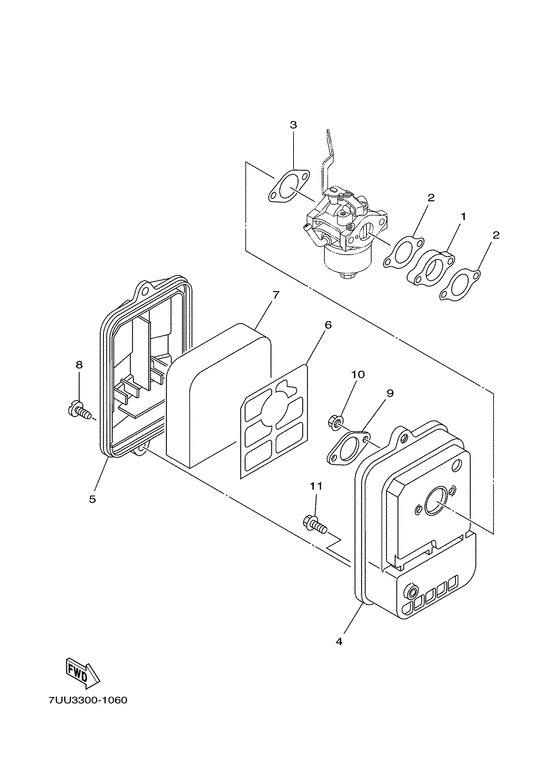 3
2
1
2
7
6
8
10
9
5
11
4
FWD
7UU3300-1060