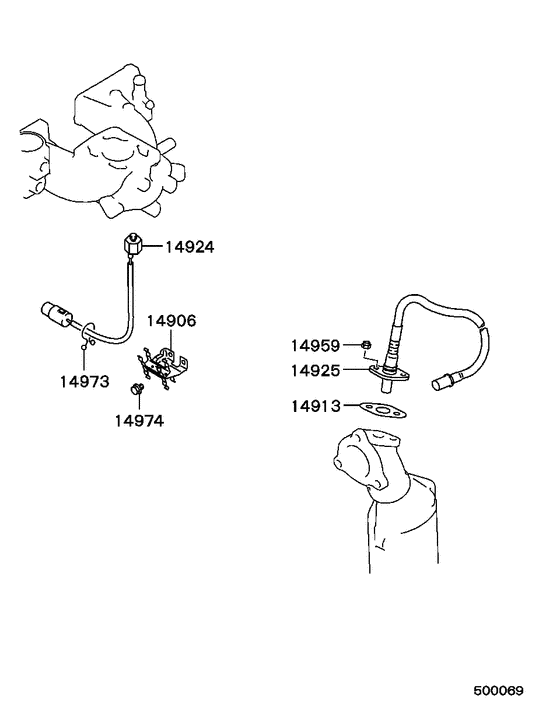 14924
14906
14973
14974
14959
14925
14913
500069