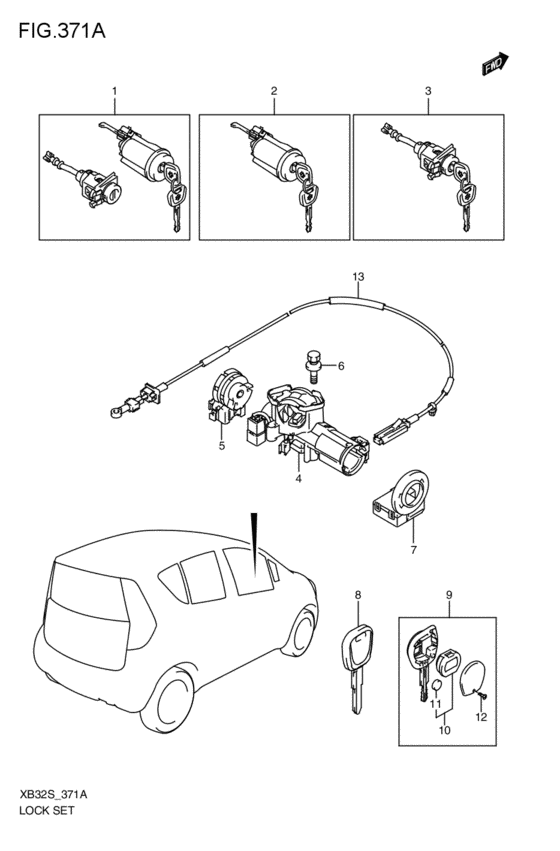 FIG.371A

FWD

1

2

3

13

6

5

4

7

8

9

11

10

12

XB32S_371A
LOCK SET