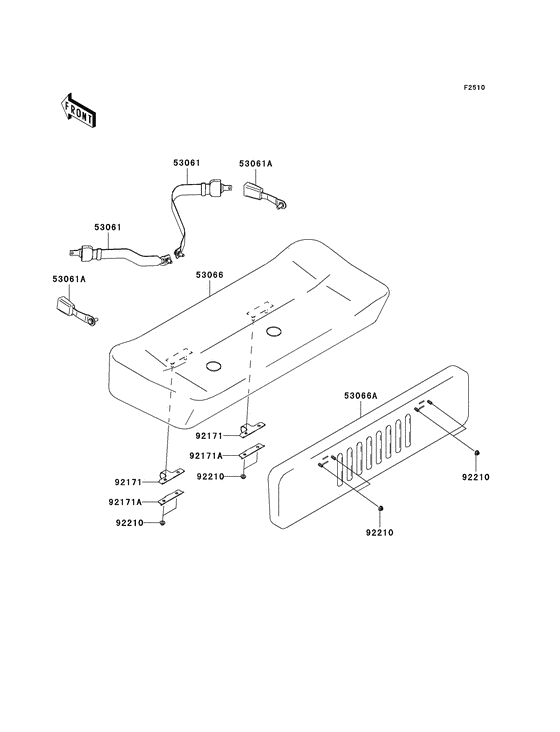 F2510

FRONT

53061

53061A

53061

53061A

53066

53066A

92171

92171A

92210

92171

92171A

92210

92210

92210