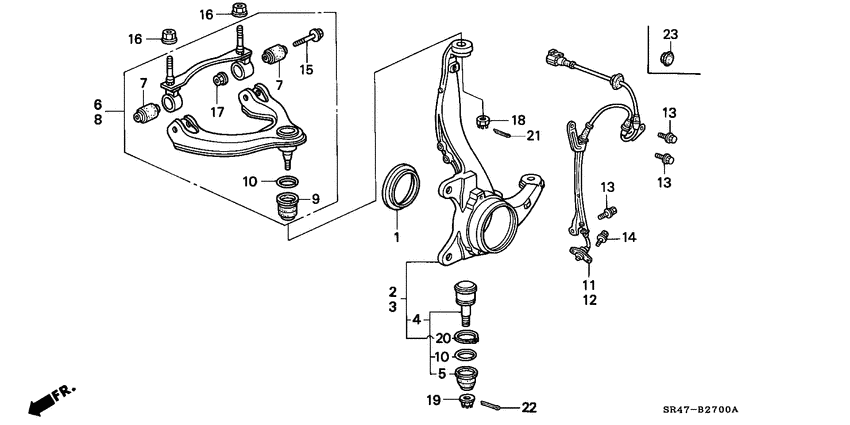 16
16
15
7
7
17
6
8
10
9
1
18
21
23
13
13
13
14
11
12
2
3
4
20
10
5
19
22
FR.
SR47-B2700A