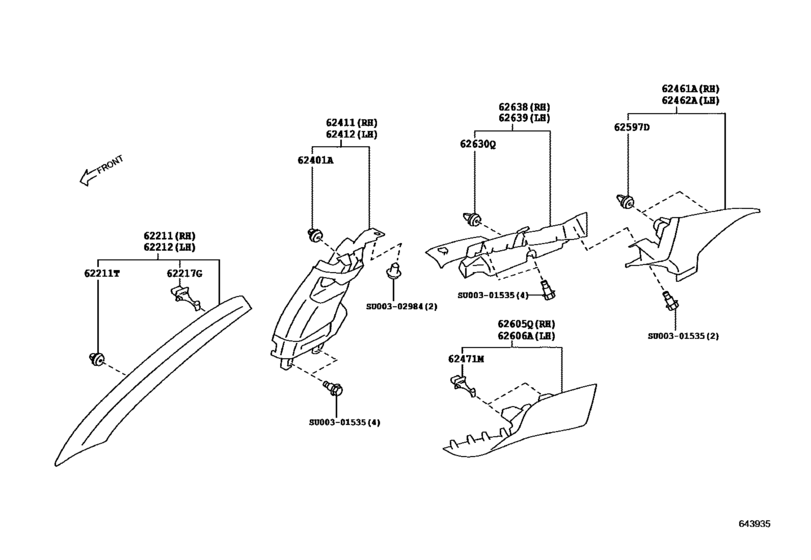 FRONT

62211(RH)
62212(LH)
62211T
62217G

62411(RH)
62412(LH)
62401A
SU003-02984(2)
SU003-01535(4)

62638(RH)
62639(LH)
62630Q
SU003-01535(4)

62605Q(RH)
62606A(LH)
62471M

62461A(RH)
62462A(LH)
62597D
SU003-01535(2)

643935