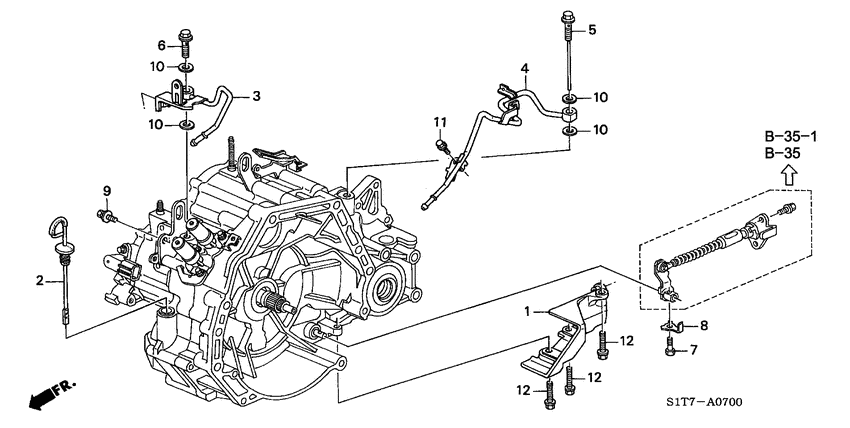 6
10
3
10
9
2
11
4
5
10
10
B-35-1
B-35
1
8
7
12
12
12
FR.
S1T7-A0700