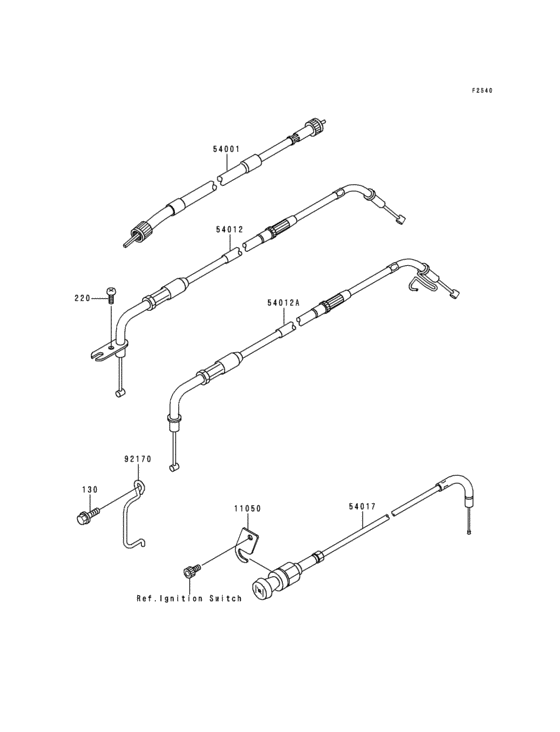 F2540

54001

54012

220

54012A

92170

130

11050

54017

Ref.Ignition Switch