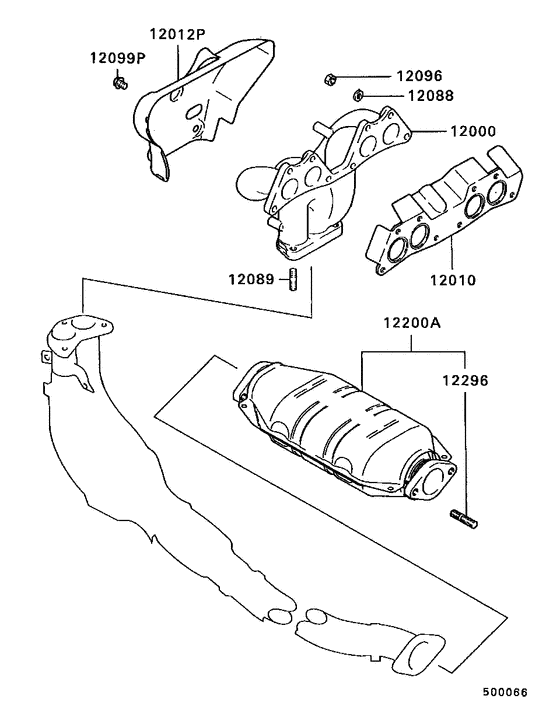 12012P
12099P
12096
12088
12000
12010
12089
12200A
12296
500066