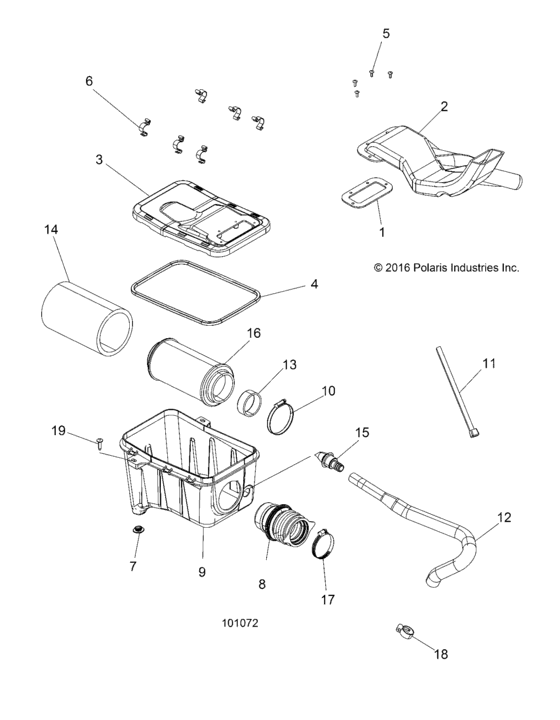 5
6
2
3
1
14
© 2016 Polaris Industries Inc.
4
16
13
11
10
19
15
12
7
9
8
17
101072
18