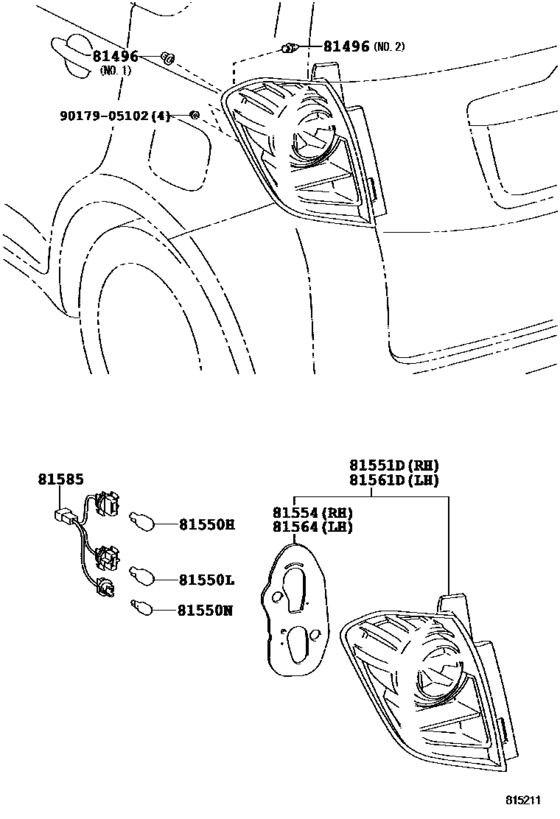 81496 (NO. 1)

81496 (NO. 2)

90179-05102 (4)

81585

81550H

81550L

81550N

81551D (RH)
81561D (LH)

81554 (RH)
81564 (LH)

815211