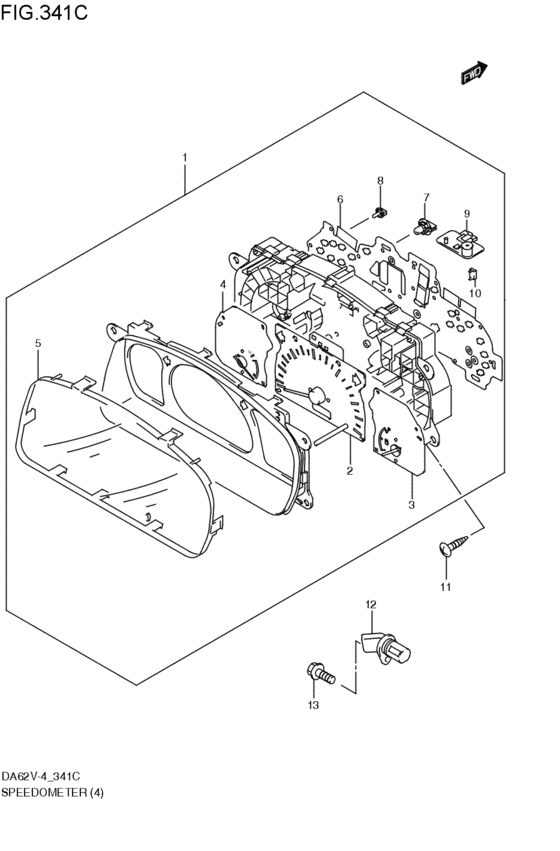 FIG.341C

FWD

1

8

6

7

9

10

4

5

2

3

11

12

13

DA62V-4_341C
SPEEDOMETER (4)