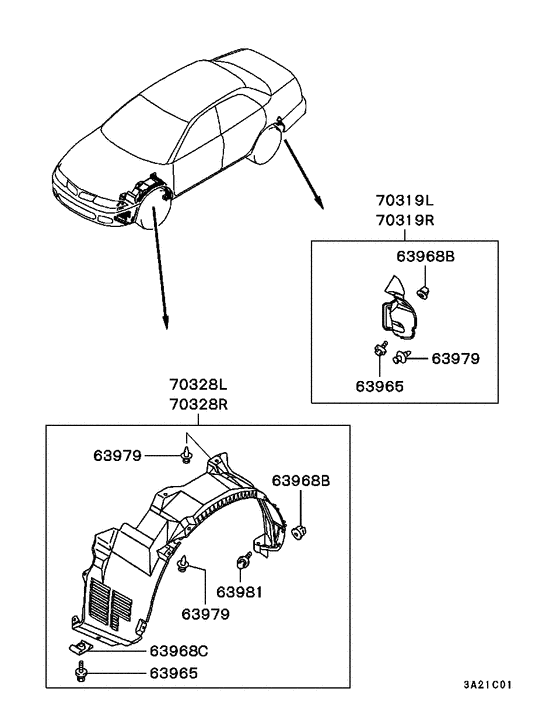 70319L
70319R
63968B
63979
63965

70328L
70328R
63979
63968B
63981
63979
63968C
63965

3A21C01