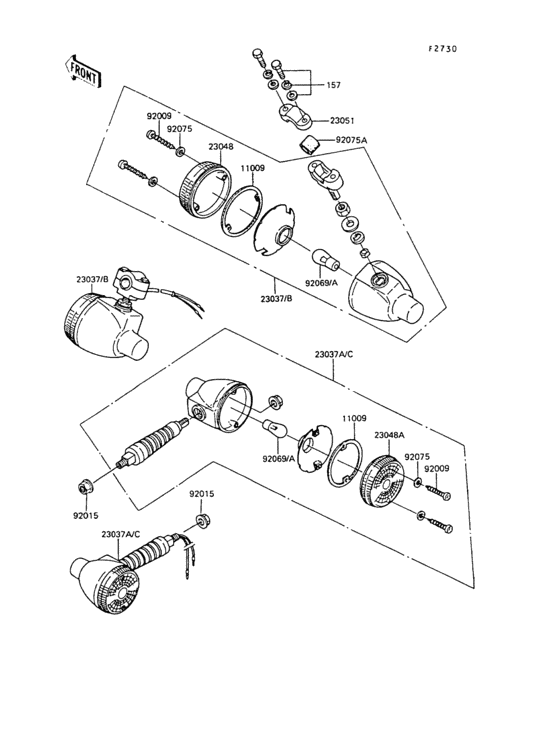 F2730

FRONT

157

23051

92075A

92009

92075

23048

11009

92069/A

23037/B

23037/B

23037A/C

11009

23048A

92075

92009

92069/A

92015

92015

23037A/C