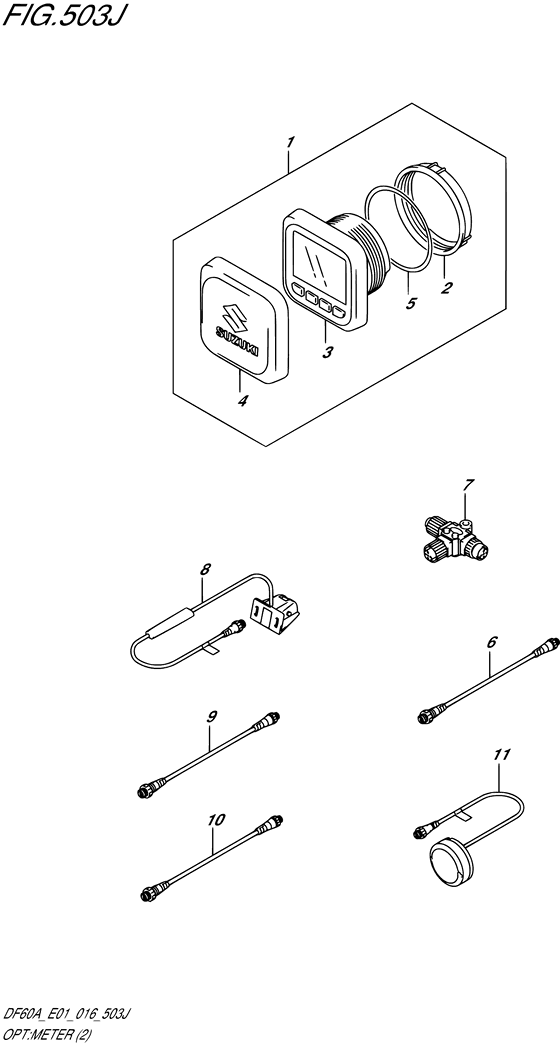 FIG.503J

1

2

5

3

4

SUZUKI

7

8

6

9

11

10

DF60A_E01_016_503J
OPT:METER (2)