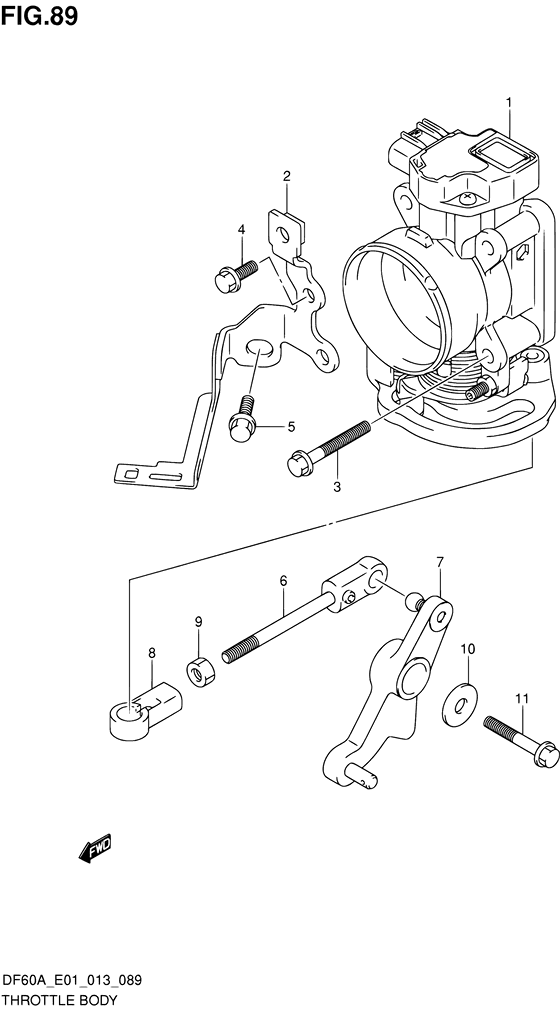 FIG.89

1
2
4
5
3
6
7
9
8
10
11

FWD

DF60A_E01_013_089
THROTTLE BODY