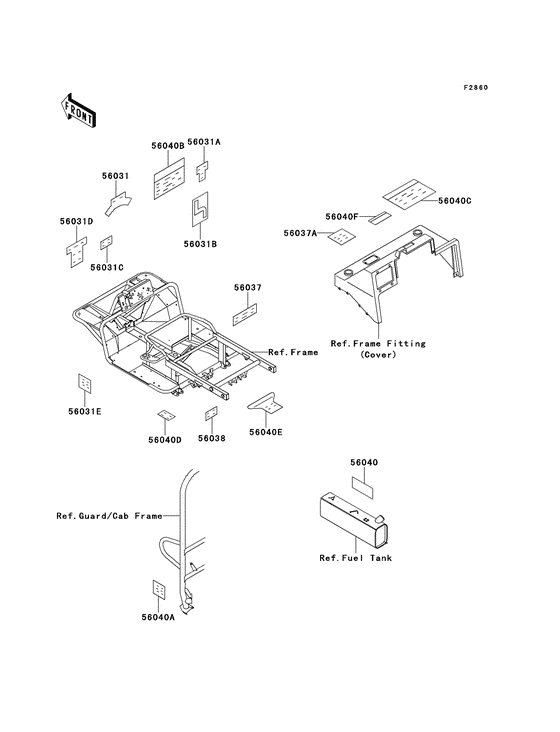 F2860

FRONT

56040B
56031A
56031
56031D
56031C
56031B
56040C
56040F
56037A
56037
Ref.Frame
Ref.Frame Fitting (Cover)
56031E
56040D
56038
56040E
56040
Ref.Guard/Cab Frame
Ref.Fuel Tank
56040A