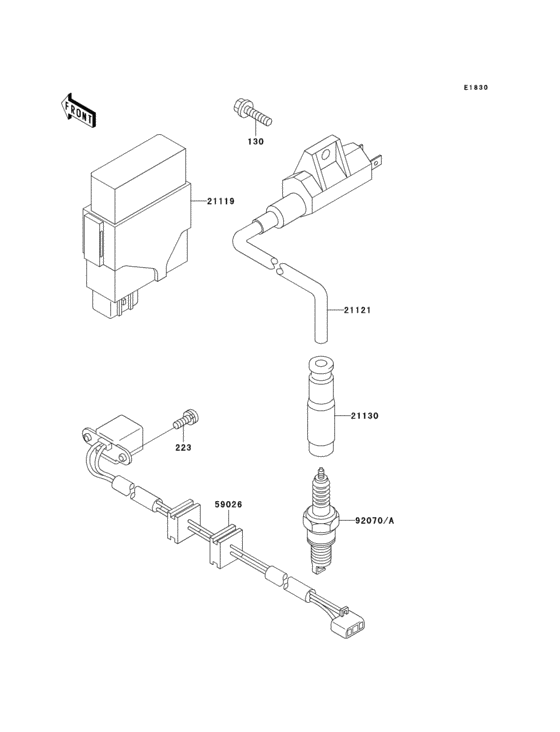 E1830

FRONT

130

21119

21121

21130

223

59026

92070/A