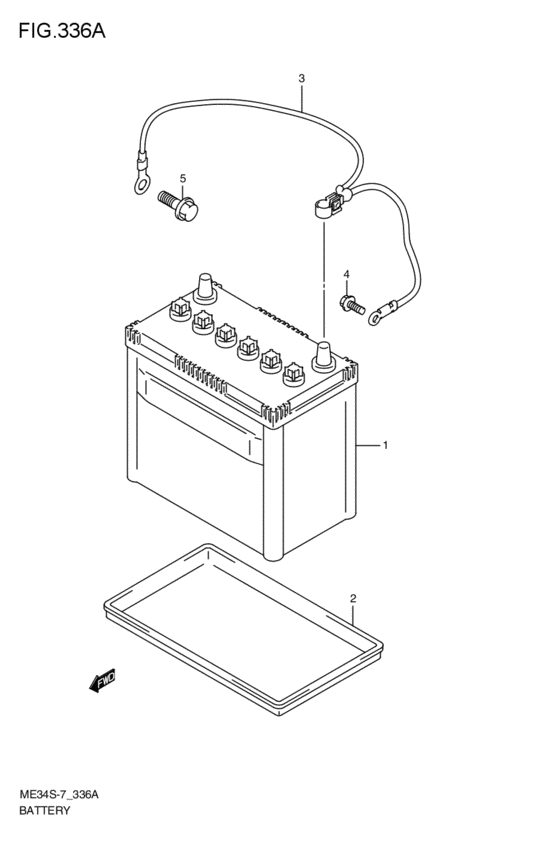 FIG.336A

3

5

4

1

2

FWD

ME34S-7_336A
BATTERY