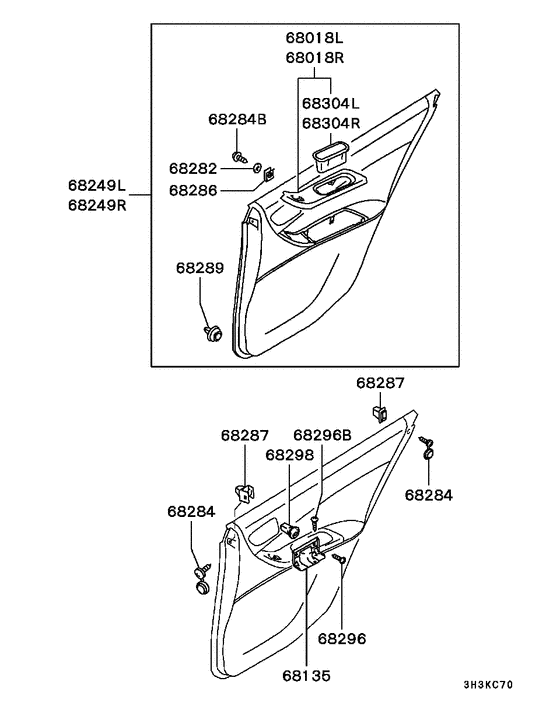 68018L
68018R
68304L
68304R
68284B
68282
68286
68249L
68249R
68289
68287
68287
68296B
68298
68284
68284
68296
68135
3H3KC70