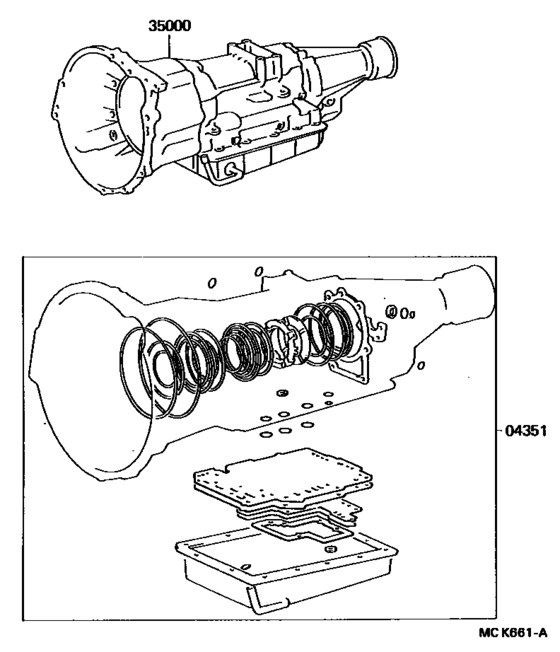 35000

04351

MC K661-A