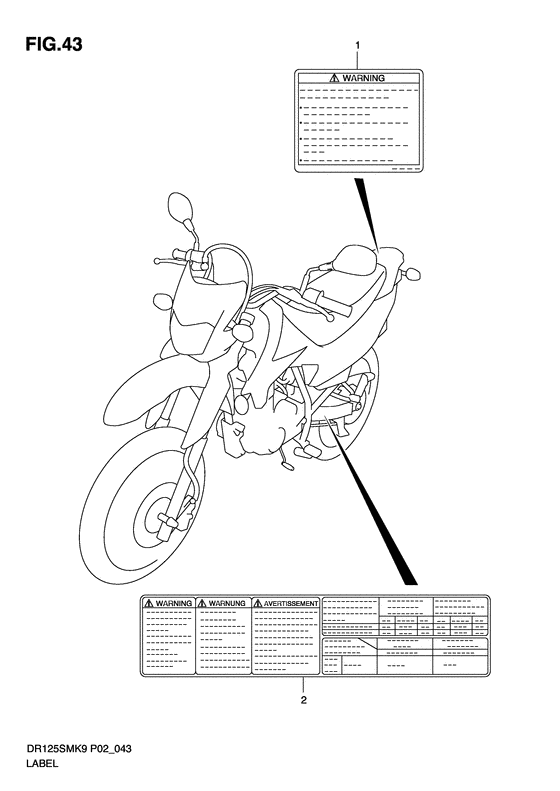 FIG.43

1

WARNING

WARNING

WARNUNG

AVERTISSEMENT

2

DR125SMK9 P02_043
LABEL