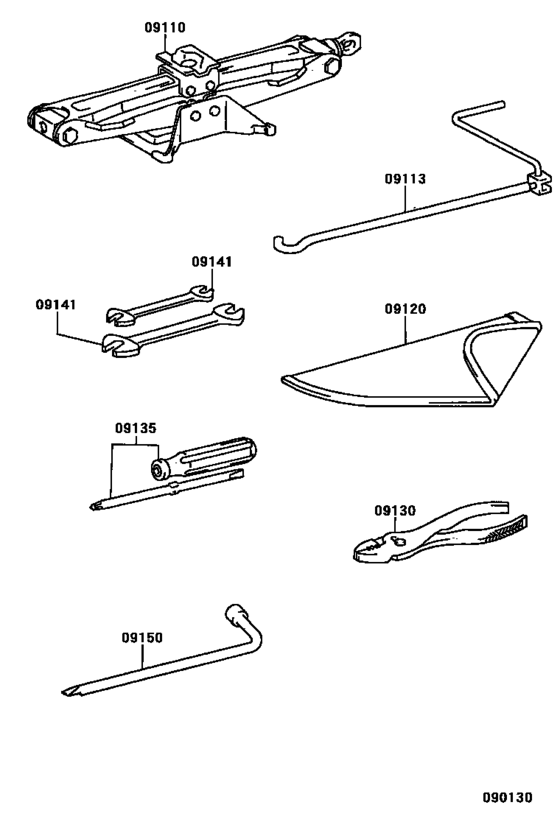 09110

09113

09141

09141

09120

09135

09130

09150

090130