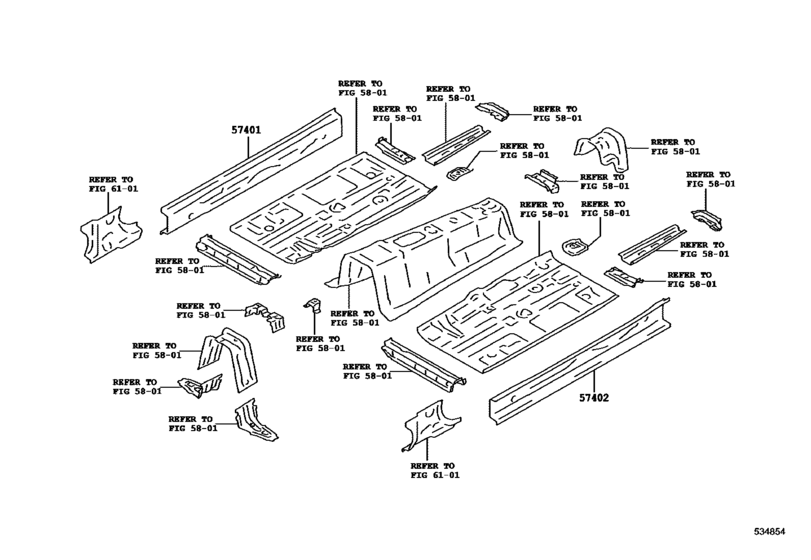 REFER TO
FIG 58-01

REFER TO
FIG 58-01

REFER TO
FIG 58-01

REFER TO
FIG 58-01

57401

REFER TO
FIG 58-01

REFER TO
FIG 58-01

REFER TO
FIG 61-01

REFER TO
FIG 58-01

REFER TO
FIG 58-01

REFER TO
FIG 58-01

REFER TO
FIG 58-01

REFER TO
FIG 58-01

REFER TO
FIG 58-01

REFER TO
FIG 58-01

REFER TO
FIG 58-01

REFER TO
FIG 58-01

REFER TO
FIG 58-01

REFER TO
FIG 58-01

REFER TO
FIG 58-01

REFER TO
FIG 58-01

REFER TO
FIG 58-01

REFER TO
FIG 58-01

57402

REFER TO
FIG 61-01

534854