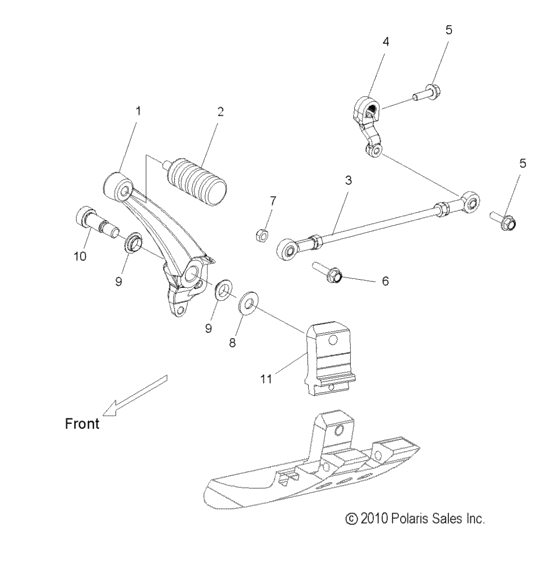 4
5
1
2
5
3
7
10
9
6
9
8
11
Front
© 2010 Polaris Sales Inc.