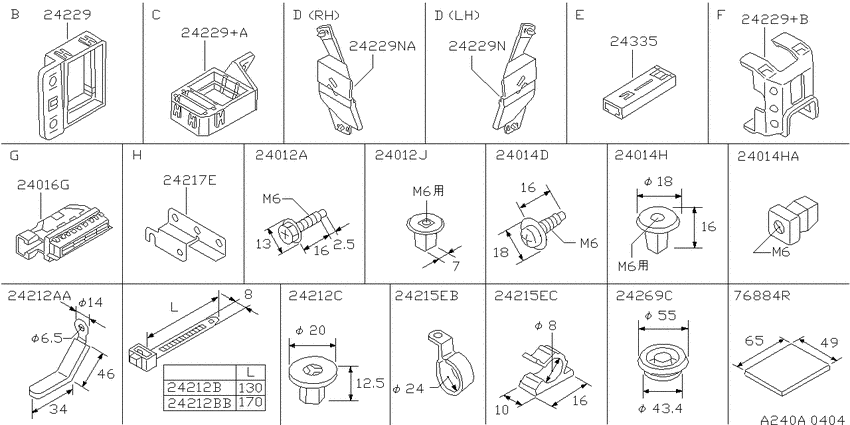 B 24229

C 24229+A

D (RH) 24229NA

D (LH) 24229N

E 24335

F 24229+B

G 24016G

H 24217E

24012A
M6
13
16
2.5

24012J
M6用
7

24014D
16
18
M6

24014H
$\phi$ 18
16
M6用

24014HA
M6

24212AA
$\phi$14
$\phi$6.5
46
34

L
8

| | L |
|---|---|
| 24212B | 130 |
| 24212BB | 170 |

24212C
$\phi$ 20
12.5

24215EB
$\phi$ 24

24215EC
$\phi$ 8
10
16

24269C
$\phi$ 55
$\phi$ 43.4

76884R
65
49

A240A 0404