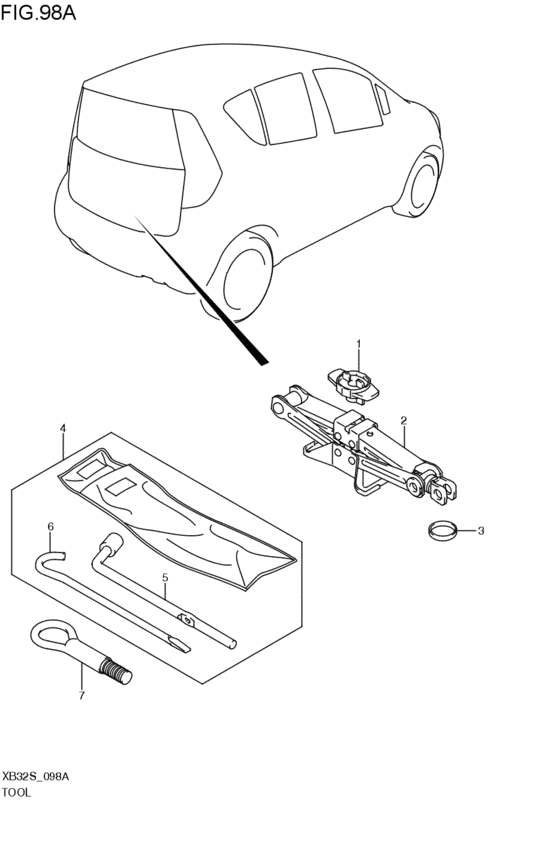 FIG.98A

1

2

3

4

5

6

7

XB32S_098A
TOOL